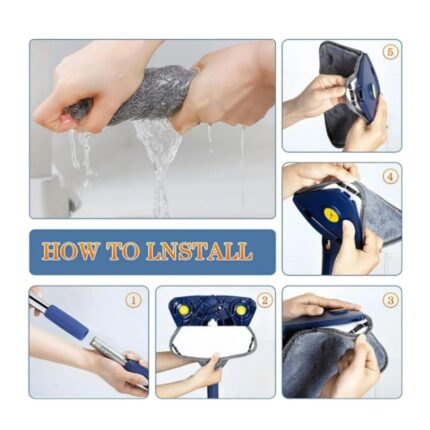 ⑤

④

HOW TO LNSTALL

①

②

③