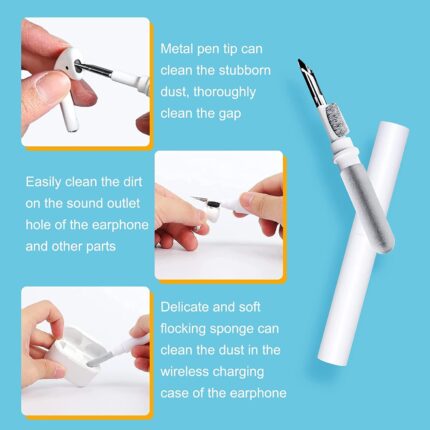 Metal pen tip can clean the stubborn dust, thoroughly clean the gap

Easily clean the dirt on the sound outlet hole of the earphone and other parts

Delicate and soft flocking sponge can clean the dust in the wireless charging case of the earphone