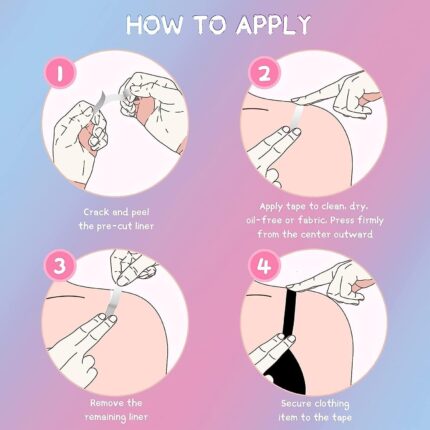 HOW TO APPLY

1

Crack and peel the pre-cut liner

2

Apply tape to clean, dry, oil-free or fabric. Press firmly from the center outward

3

Remove the remaining liner

4

Secure clothing item to the tape