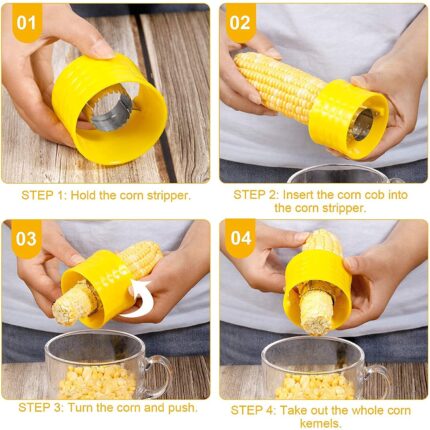 01

STEP 1: Hold the corn stripper.

02

STEP 2: Insert the corn cob into the corn stripper.

03

STEP 3: Turn the corn and push.

04

STEP 4: Take out the whole corn kernels.