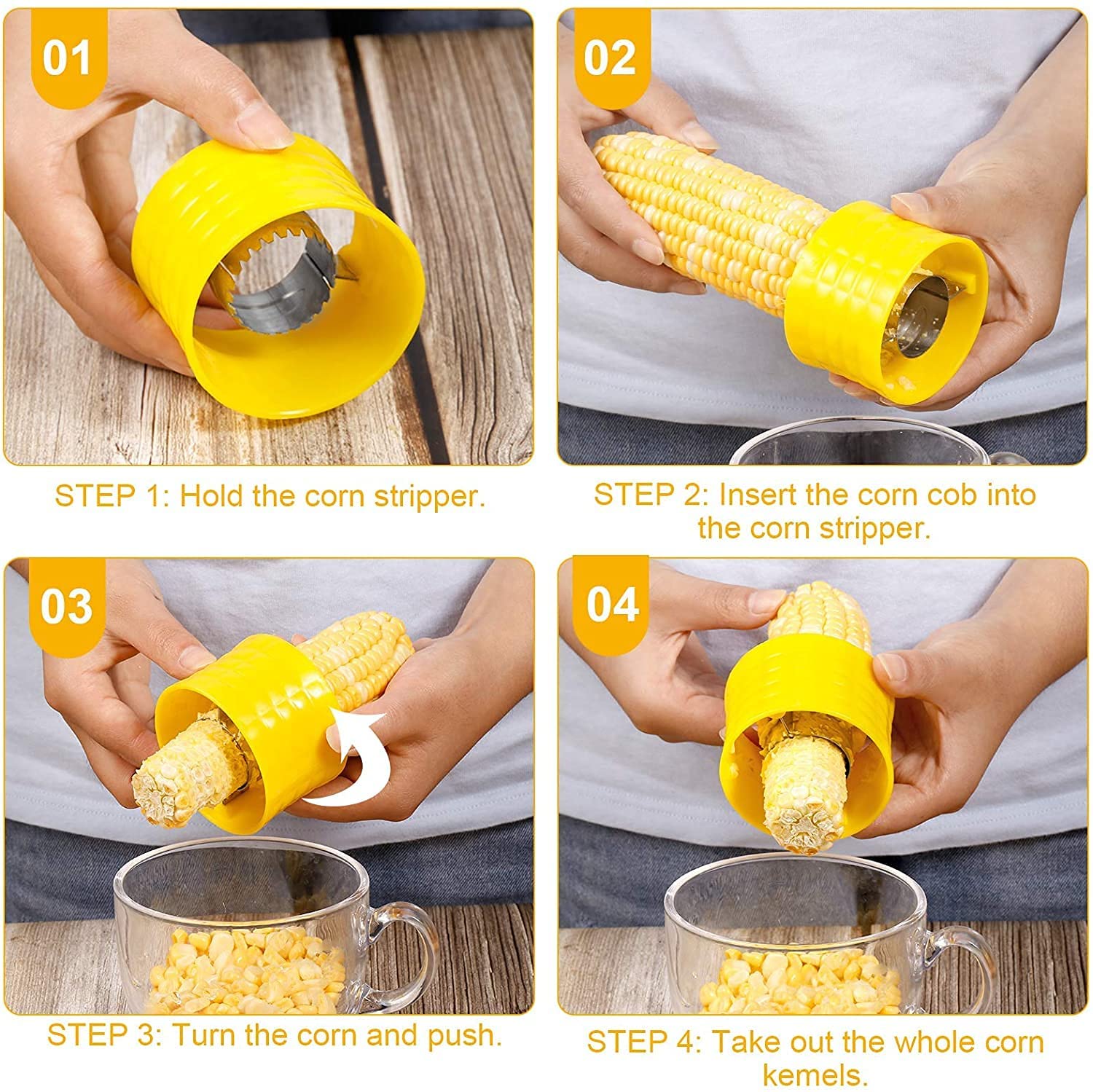 01

STEP 1: Hold the corn stripper.

02

STEP 2: Insert the corn cob into the corn stripper.

03

STEP 3: Turn the corn and push.

04

STEP 4: Take out the whole corn kemels.