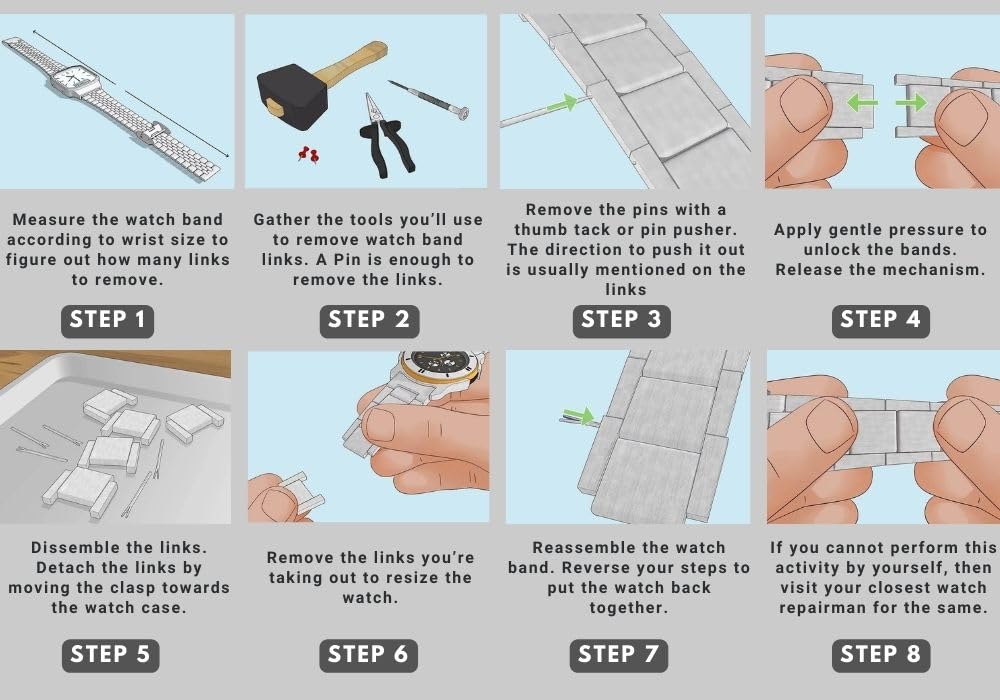 Measure the watch band according to wrist size to figure out how many links to remove.

STEP 1

Gather the tools you'll use to remove watch band links. A Pin is enough to remove the links.

STEP 2

Remove the pins with a thumb tack or pin pusher. The direction to push it out is usually mentioned on the links

STEP 3

Apply gentle pressure to unlock the bands. Release the mechanism.

STEP 4

Dissemble the links. Detach the links by moving the clasp towards the watch case.

STEP 5

Remove the links you're taking out to resize the watch.

STEP 6

Reassemble the watch band. Reverse your steps to put the watch back together.

STEP 7

If you cannot perform this activity by yourself, then visit your closest watch repairman for the same.

STEP 8