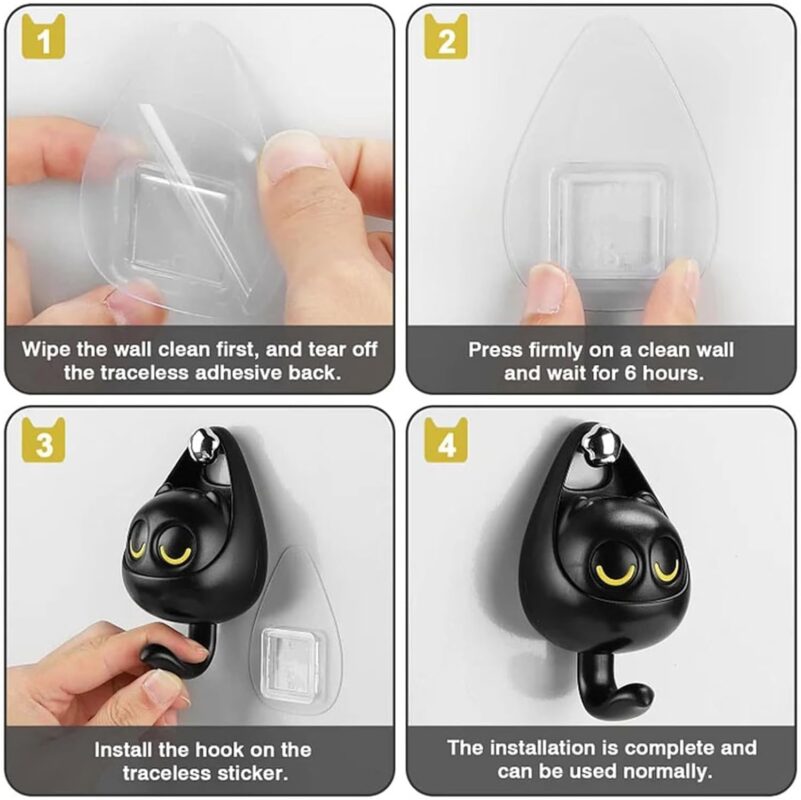 1

Wipe the wall clean first, and tear off the traceless adhesive back.

2

Press firmly on a clean wall and wait for 6 hours.

3

Install the hook on the traceless sticker.

4

The installation is complete and can be used normally.