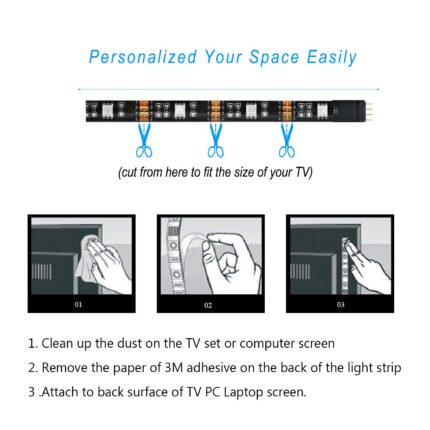 Personalized Your Space Easily

(cut from here to fit the size of your TV)

01

02

03

1. Clean up the dust on the TV set or computer screen

2. Remove the paper of 3M adhesive on the back of the light strip

3 .Attach to back surface of TV PC Laptop screen.