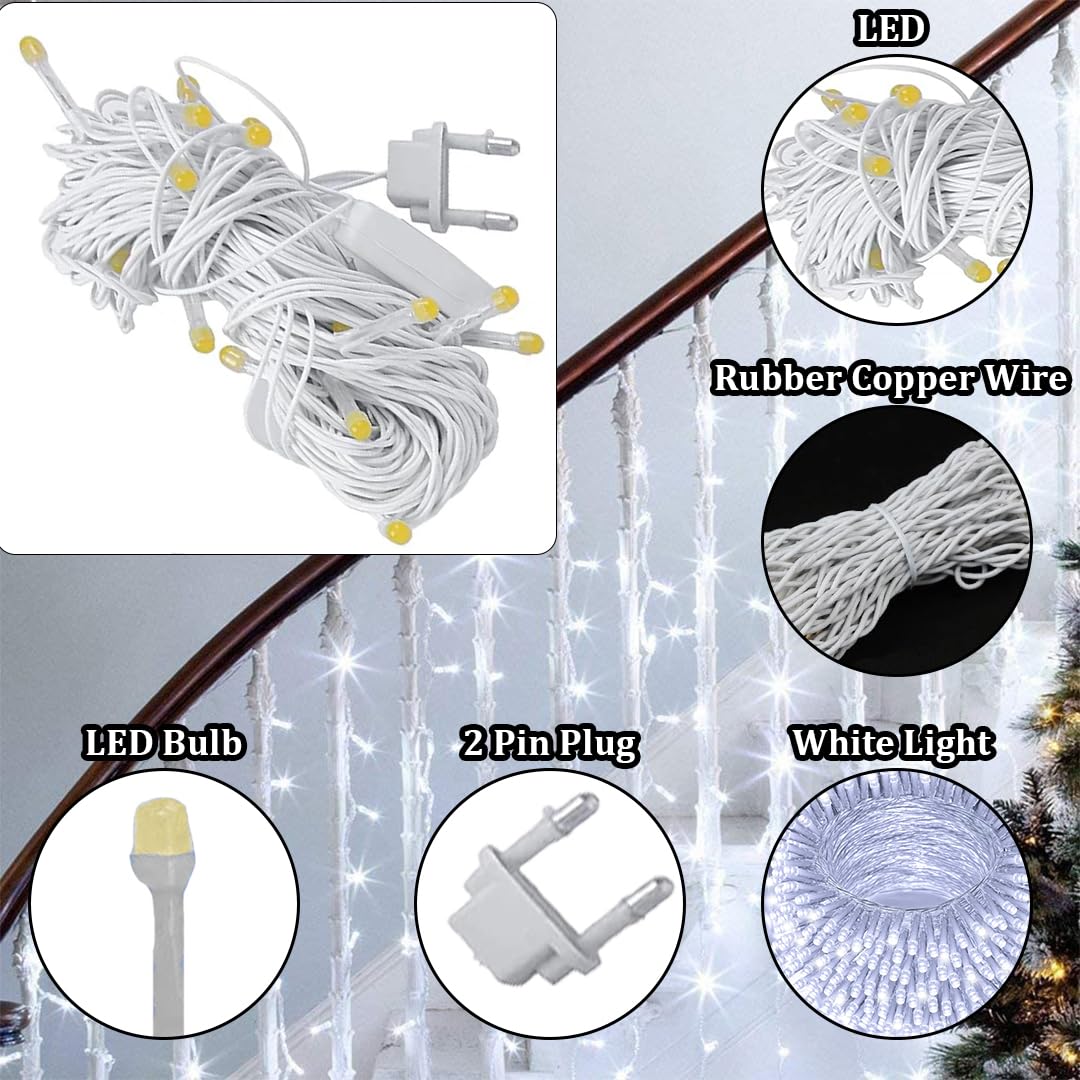 LED

Rubber Copper Wire

LED Bulb

2 Pin Plug

White Light